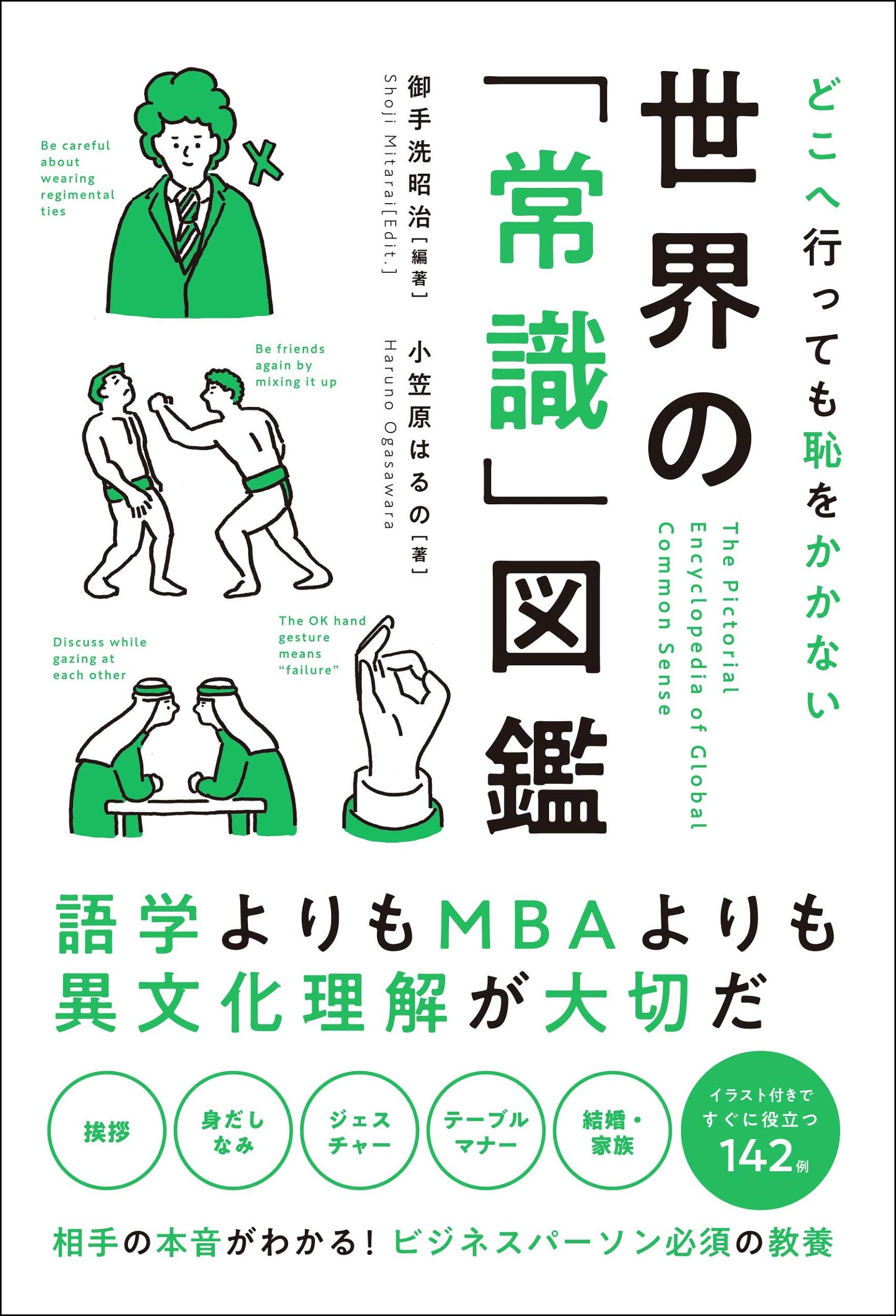 どこへ行っても恥をかかない

世界の「常識」図鑑

The Pictorial Encyclopedia of Global Common Sense

御手洗昭治［編著］
Shoji Mitarai[Edit.]

小笠原はるの［著］
Haruno Ogasawara

Be careful about wearing regimental ties

Be friends again by mixing it up

Discuss while gazing at each other

The OK hand gesture means "failure"

語学よりもMBAよりも
異文化理解が大切だ

挨拶

身だしなみ

ジェスチャー

テーブルマナー

結婚・家族

イラスト付きですぐに役立つ142例

相手の本音がわかる！ビジネスパーソン必須の教養